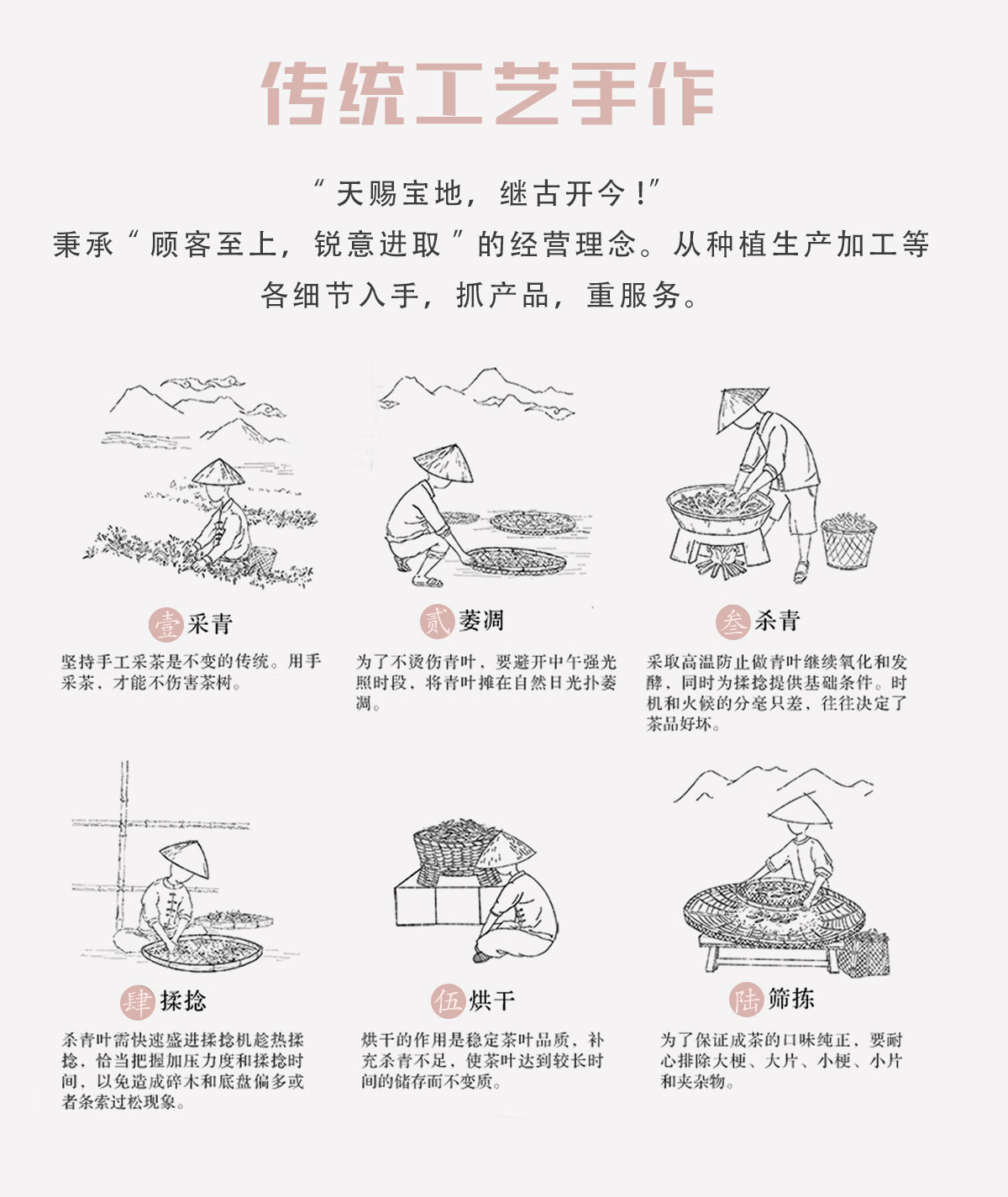 传统工艺手作

“天赐宝地，继古开今！”
秉承“顾客至上，锐意进取”的经营理念。从种植生产加工等各细节入手，抓产品，重服务。

壹 采青

坚持手工采茶是不变的传统。用手采茶，才能不伤害茶树。

贰 萎凋

为了不烫伤青叶，要避开中午强光照时段，将青叶摊在自然日光扑萎凋。

叁 杀青

采取高温防止做青叶继续氧化和发酵，同时为揉捻提供基础条件。时机和火候的分毫只差，往往决定了茶品好坏。

肆 揉捻

杀青叶需快速盛进揉捻机趁热揉捻，恰当把握加压力度和揉捻时间，以免造成碎末和底盘偏多或者条索过松现象。

伍 烘干

烘干的作用是稳定茶叶品质，补充杀青不足，使茶叶达到较长时间的储存而不变质。

陆 筛拣

为了保证成茶的口味纯正，要耐心排除大梗、大片、小梗、小片和夹杂物。