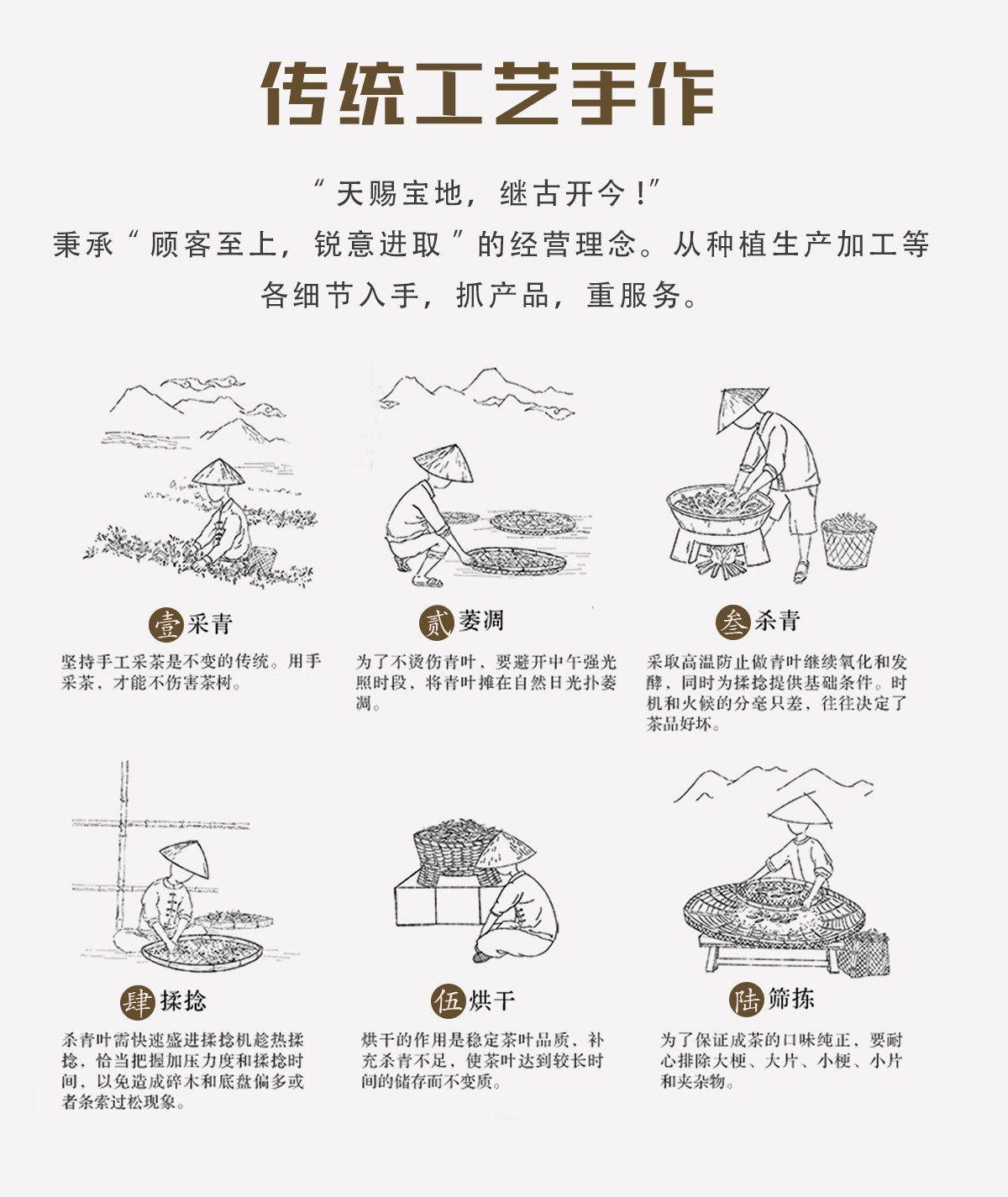 传统工艺手作

“天赐宝地，继古开今！”
秉承“顾客至上，锐意进取”的经营理念。从种植生产加工等各细节入手，抓产品，重服务。

壹 采青

坚持手工采茶是不变的传统。用手采茶，才能不伤害茶树。

贰 萎凋

为了不烫伤青叶，要避开中午强光照时段，将青叶摊在自然日光扑萎凋。

叁 杀青

采取高温防止做青叶继续氧化和发酵，同时为揉捻提供基础条件。时机和火候的分毫只差，往往决定了茶品好坏。

肆 揉捻

杀青叶需快速盛进揉捻机趁热揉捻，恰当把握加压力度和揉捻时间，以免造成碎末和底盘偏多或者条索过松现象。

伍 烘干

烘干的作用是稳定茶叶品质，补充杀青不足，使茶叶达到较长时间的储存而不变质。

陆 筛拣

为了保证成茶的口味纯正，要耐心排除大梗、大片、小梗、小片和夹杂物。